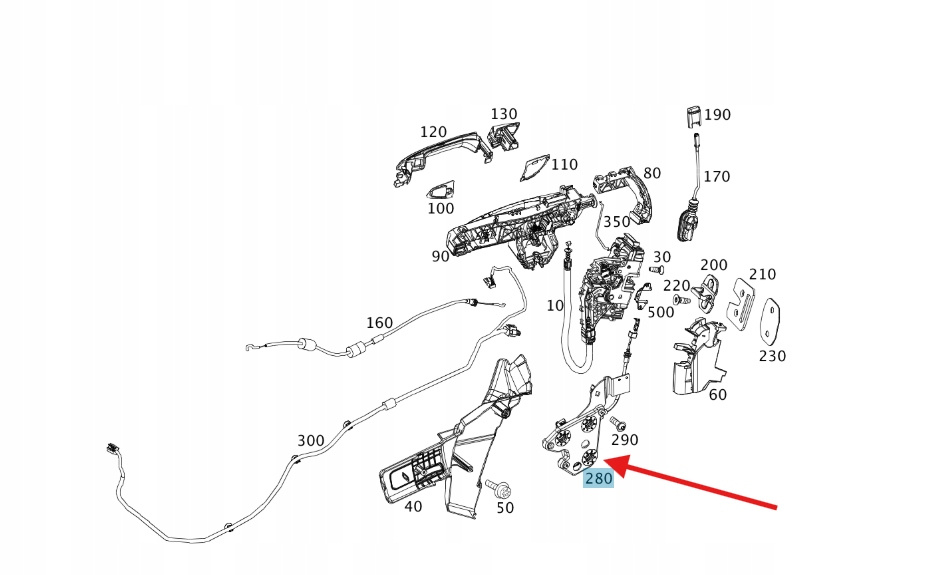 130
120
190
110
80
170
100
350
90
30
200
210
220
10
500
160
230
60
290
300
280
40
50