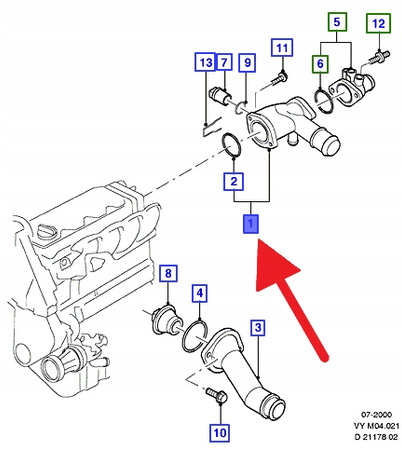 5
12
11
13
7
9
6
2
1
8
4
3
10
07-2000
VY M04.021
D 21178 02