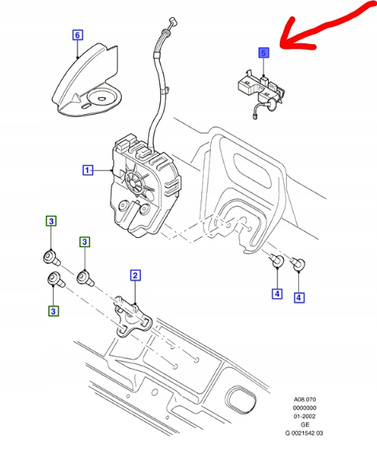 6

5

1

3

3

3

2

4

4

A08.070
0000000
01-2002
GE
G 0021542 03