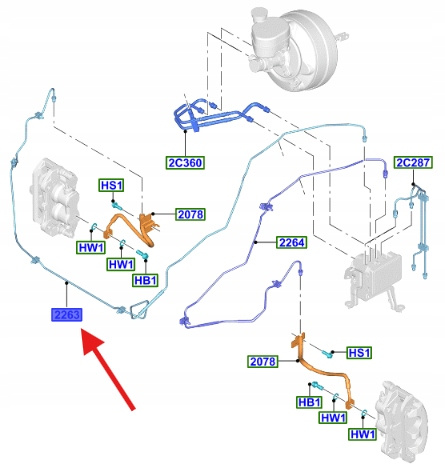 2C360
2C287
HS1
2078
HW1
HW1
HB1
2264
2263
HS1
2078
HB1
HW1
HW1