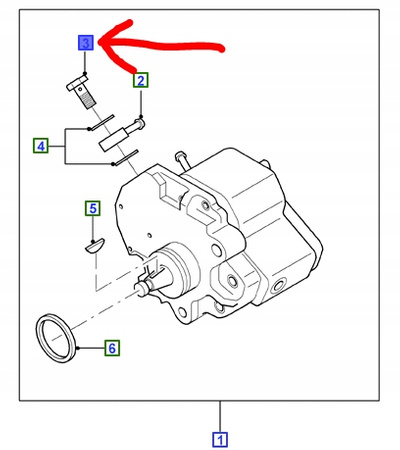 3
2
4
5
6
1