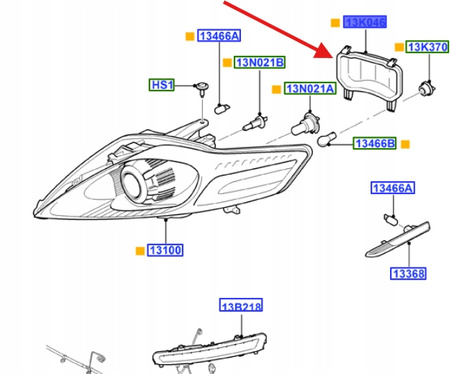 13K046
13466A
13K370
13N021B
HS1
13N021A
13466B
13466A
13100
13368
13B218