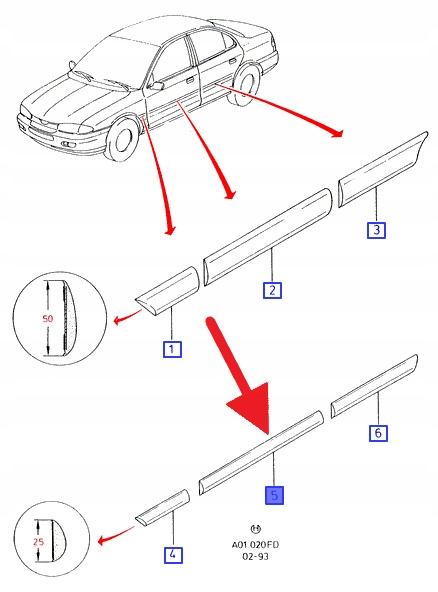 3

2

50

1

6

5

25

4

A01 020FD
02-93