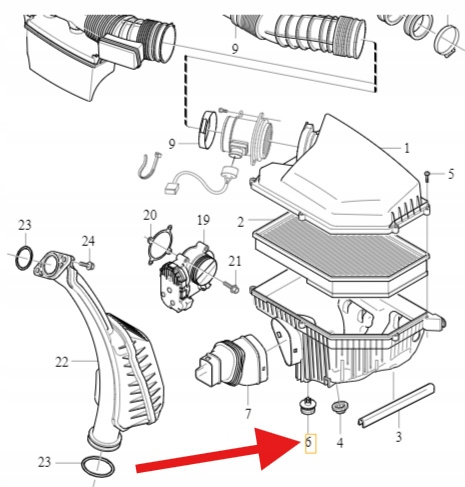 9
9
1
5
20
19
2
23
24
21
22
7
6
4
3
23