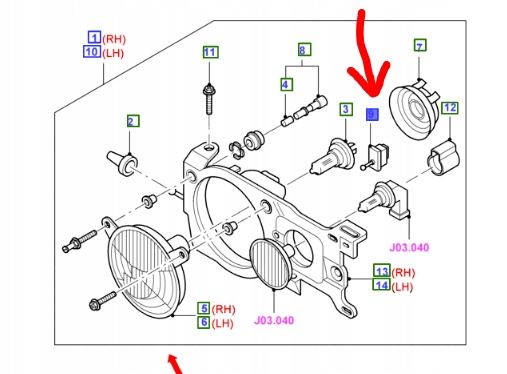 1 (RH)
10 (LH)

11

8

4

7

2

3

9

12

J03.040

13 (RH)
14 (LH)

5 (RH)
6 (LH)

J03.040