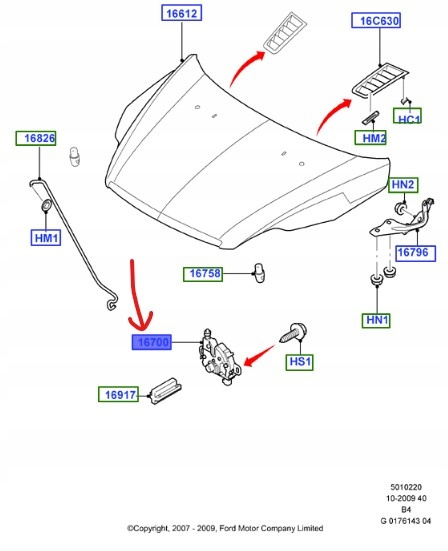 16612

16C630

HC1

HM2

16826

HN2

HM1

16796

16758

HN1

16700

HS1

16917

5010220
10-2009 40
B4
G 0176143 04

©Copyright, 2007 - 2009, Ford Motor Company Limited