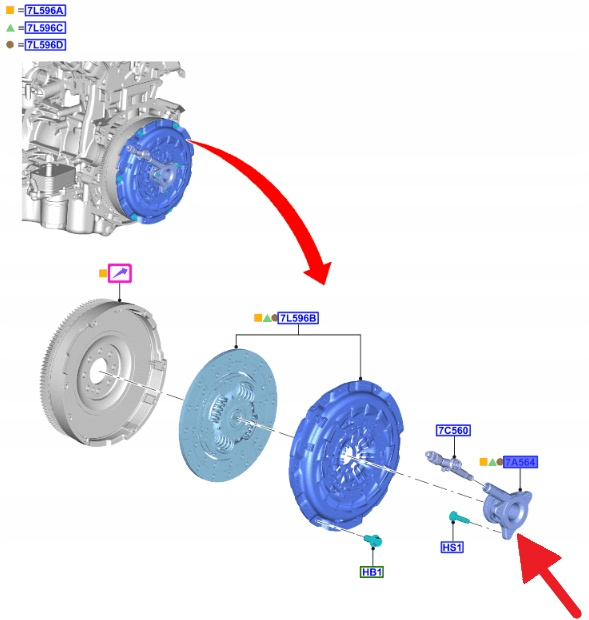 =7L596A
=7L596C
=7L596D

7L596B

7C560

7A564

HS1

HB1