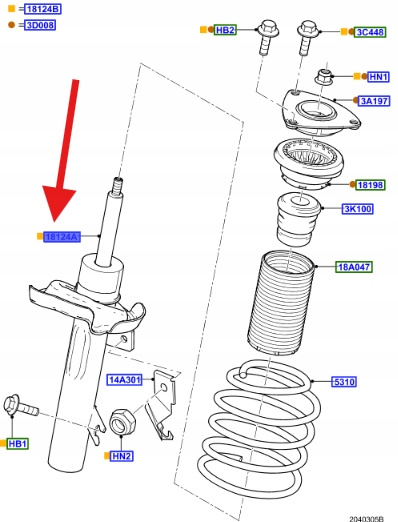 =18124B
=3D008
HB2
3C448
HN1
3A197
18198
3K100
18124A
18A047
14A301
5310
HB1
HN2
2040305B