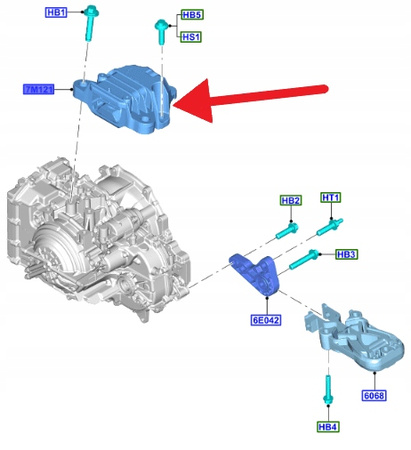 HB1
HB5
HS1
7M121
HB2
HT1
HB3
6E042
6068
HB4