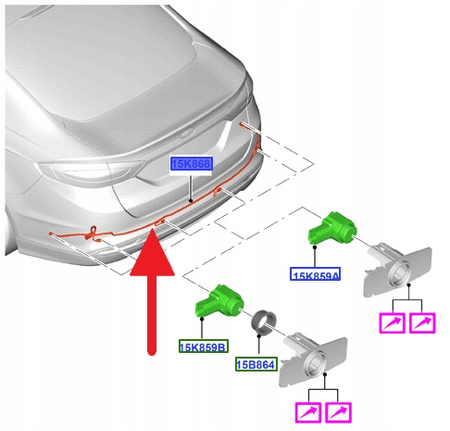 15K868

15K859A

15K859B

15B864