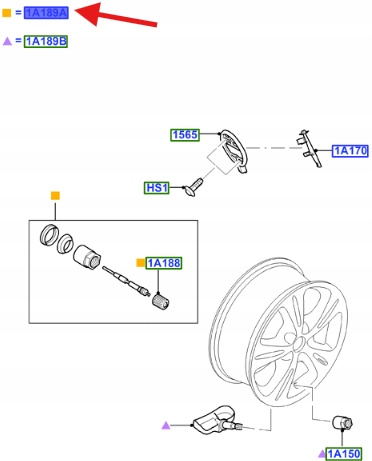 = 1A189A

= 1A189B

1565

1A170

HS1

1A188

1A150