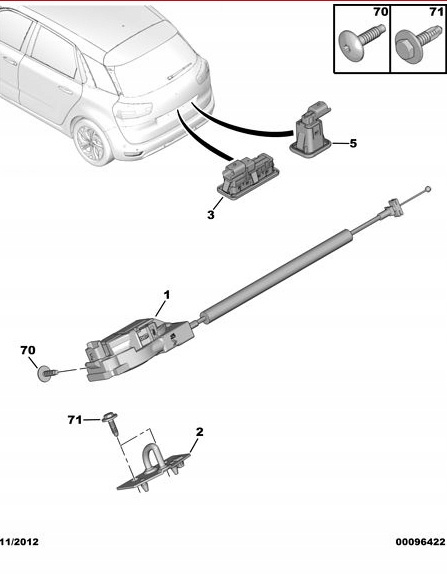 70
71
5
3
1
70
71
2
11/2012
00096422