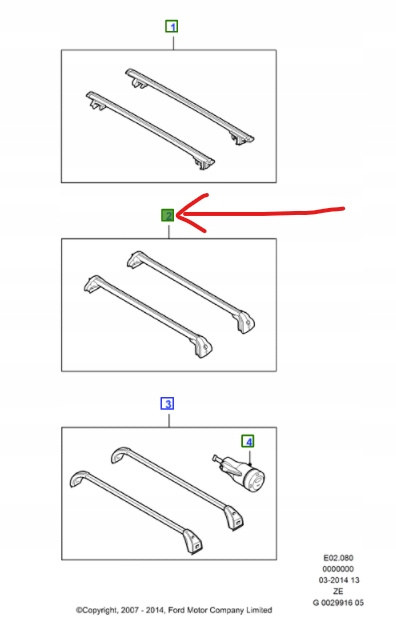 1

2

3

4

E02.080
0000000
03-2014 13
ZE
G 0029916 05

©Copyright, 2007 - 2014, Ford Motor Company Limited