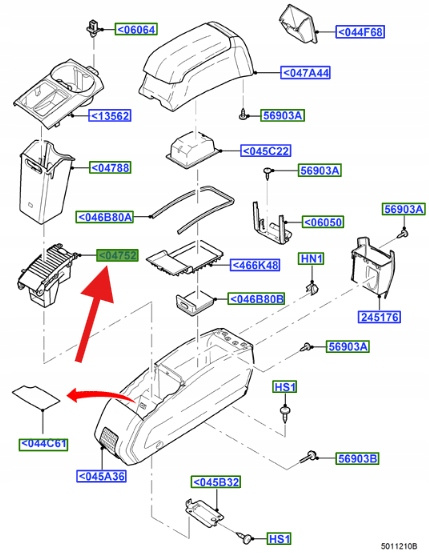 <06064
<044F68
<047A44
<13562
56903A
<045C22
<04788
56903A
<046B80A
<06050
56903A
<04752
<466K48
HN1
<046B80B
245176
56903A
HS1
<044C61
56903B
<045A36
<045B32
HS1
5011210B