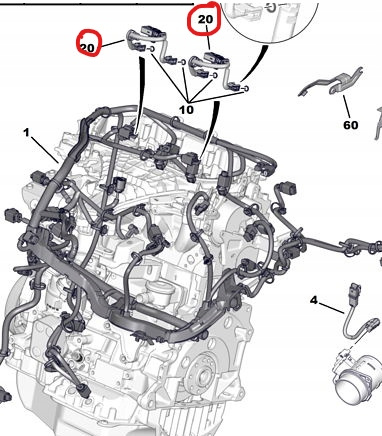 20
20
10
60
1
4