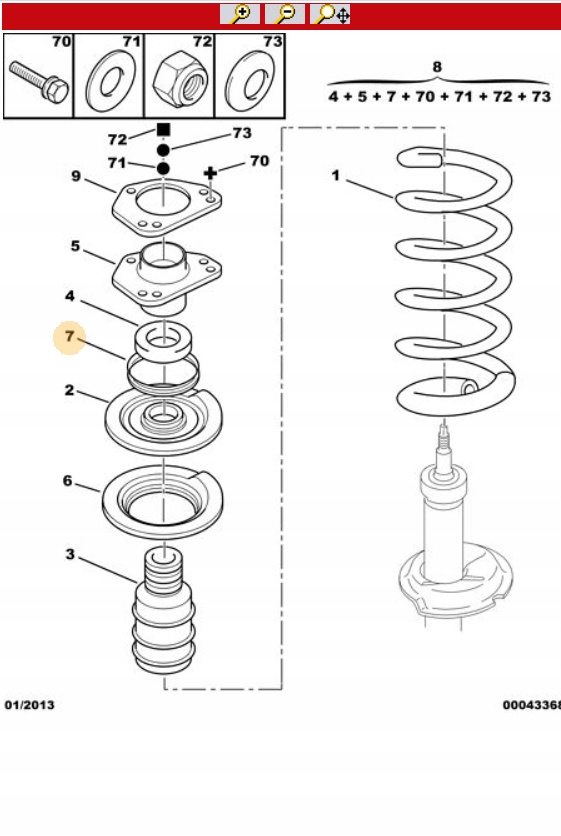 70 71 72 73

8
4 + 5 + 7 + 70 + 71 + 72 + 73

72
73
71
70
9
1
5
4
7
2
6
3

01/2013

00043368