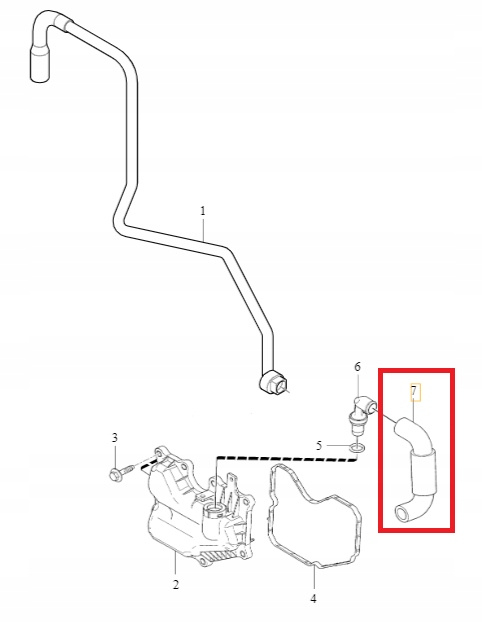 1

6

7

3

5

2

4