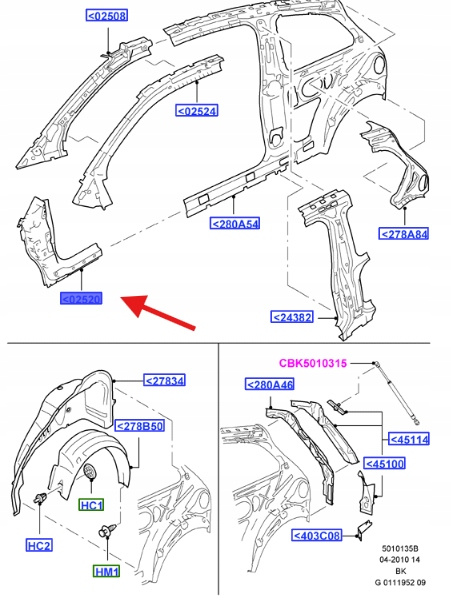 <02508
<02524
<280A54
<278A84
<02520
<24382
<27834
<278B50
HC1
HC2
HM1
CBK5010315
<280A46
<45114
<45100
<403C08
5010135B
04-2010 14
BK
G 0111952 09