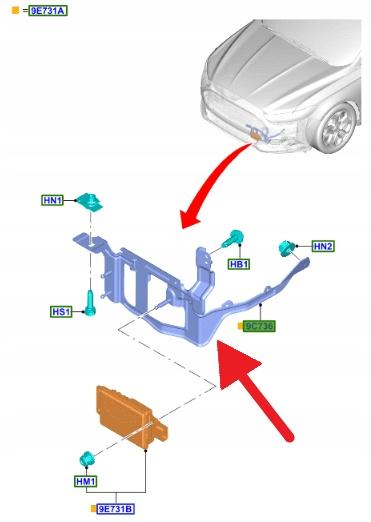 = 9E731A

HN1

HB1

HN2

HS1

9C736

HM1

9E731B