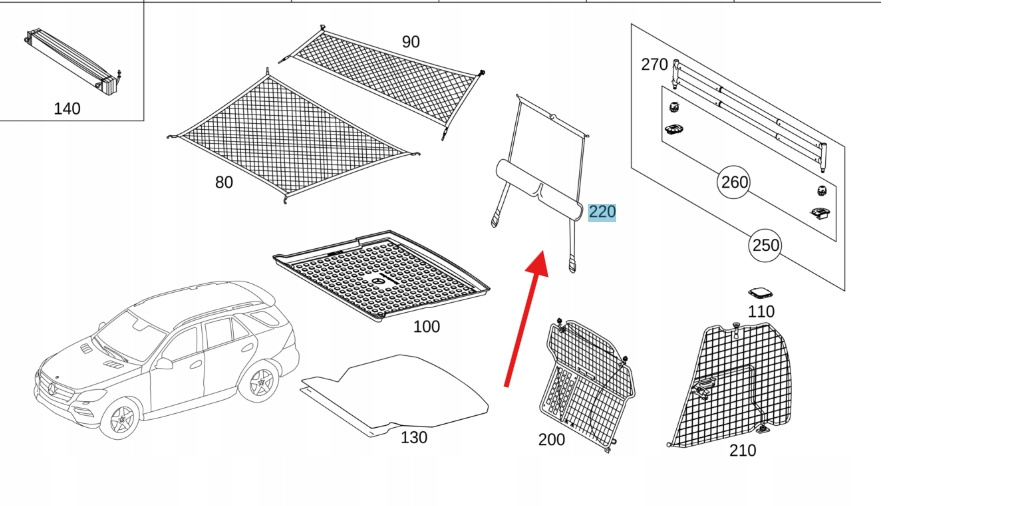 140
90
80
220
270
260
250
100
110
130
200
210