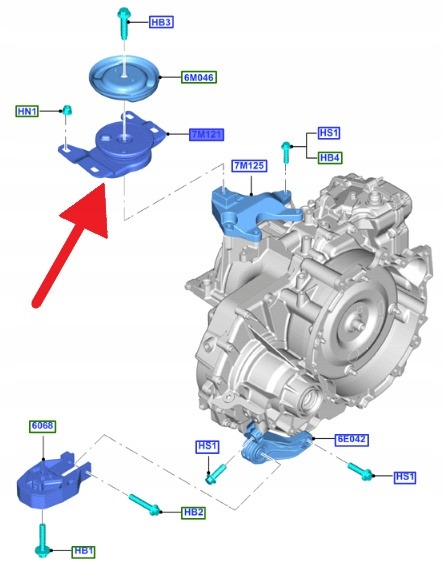 HB3

6M046

HN1

7M121

HS1

HB4

7M125

6068

HS1

6E042

HS1

HB2

HB1