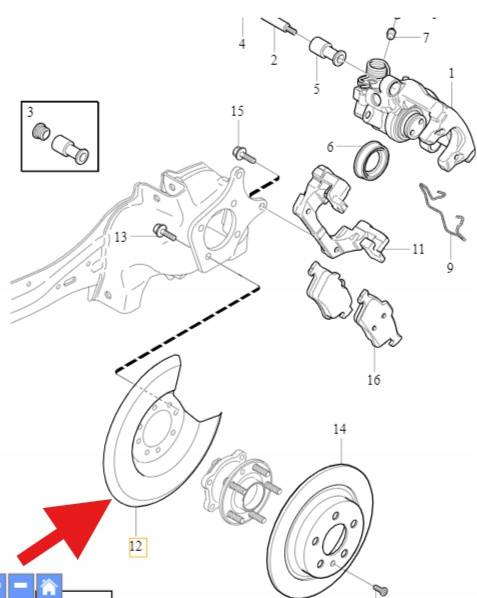 4
2
7
5
1
3
15
6
13
11
9
16
14
12