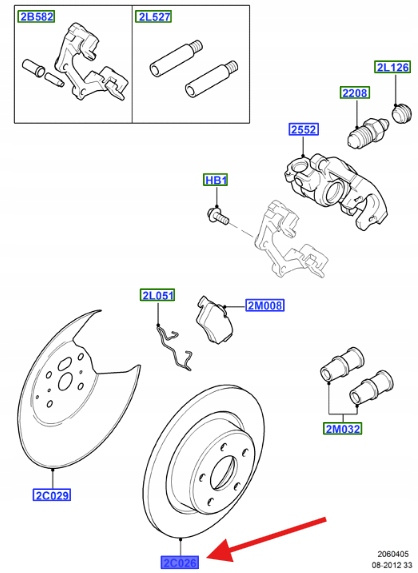 2B582
2L527
2L126
2208
2552
HB1
2L051
2M008
2M032
2C029
2C026
2060405
08-2012 33