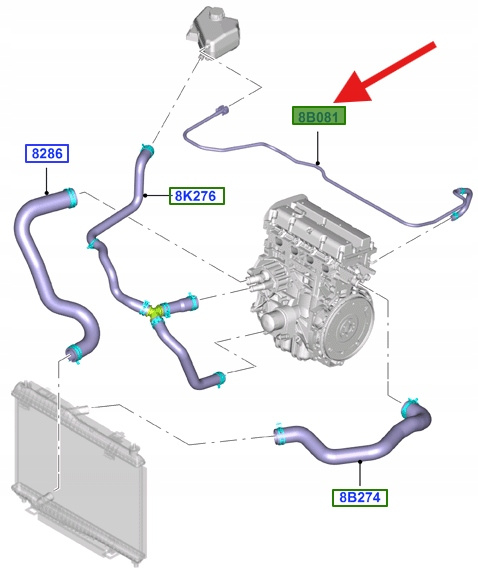 8B081

8286

8K276

8B274