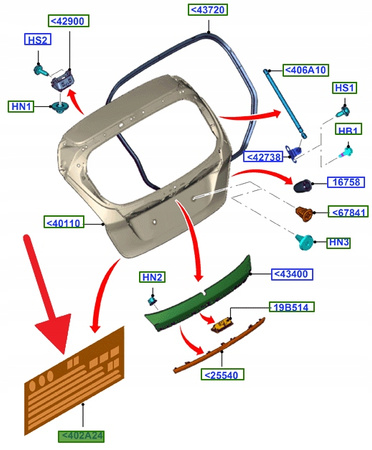 <43720
<42900
HS2
<406A10
HS1
HN1
HB1
<42738
16758
<67841
<40110
HN3
HN2
<43400
19B514
<25540
<402A24