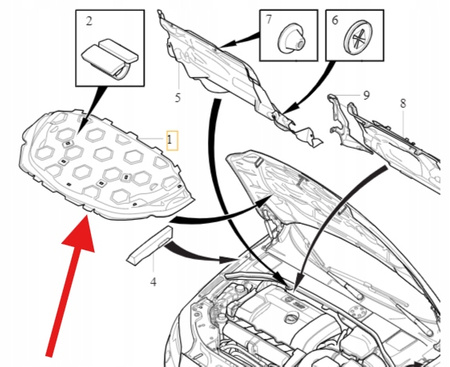 2
7
6
5
9
8
1
4