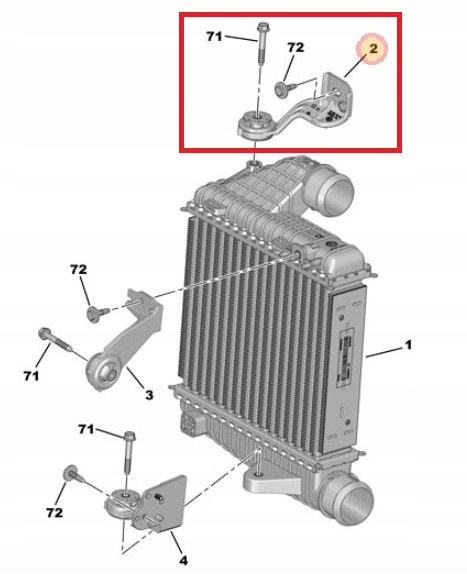 71
72
2
72
71
3
1
71
72
4