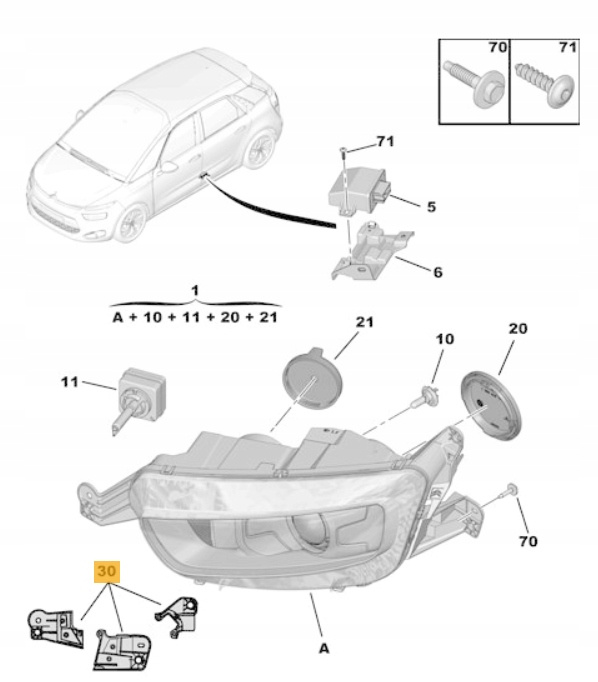 70
71
71
5
6
1
A + 10 + 11 + 20 + 21
21
10
20
11
70
30
A