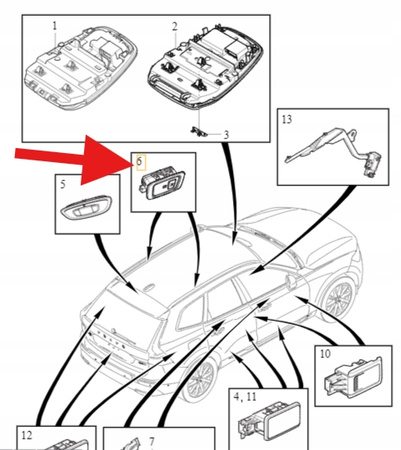 1
2
3
13
6
5
10
4, 11
12
7