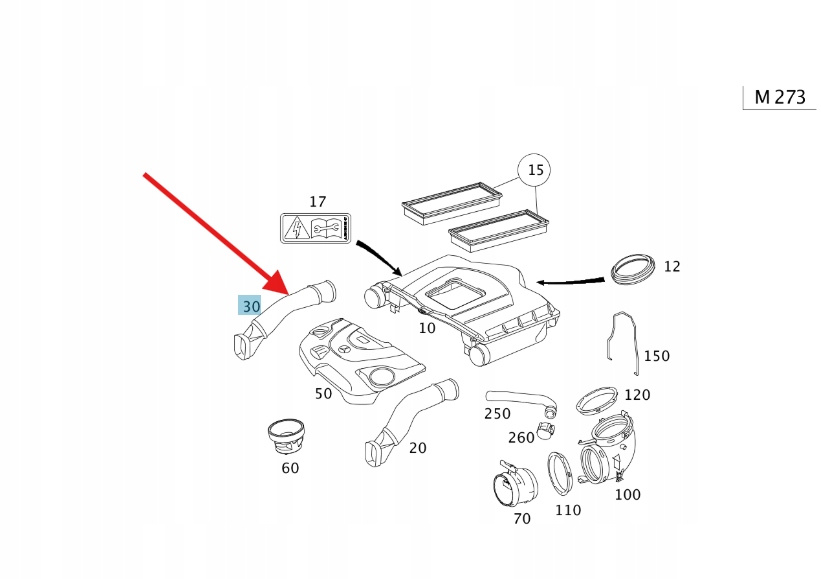 M 273

15

17

12

30

10

150

50

120

250

260

20

60

100

110

70