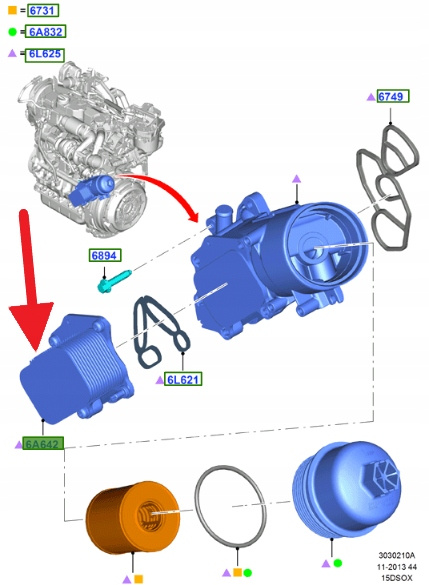 = 6731
= 6A832
= 6L625

6749

6894

6L621

6A642

3030210A
11-2013 44
15DSOX