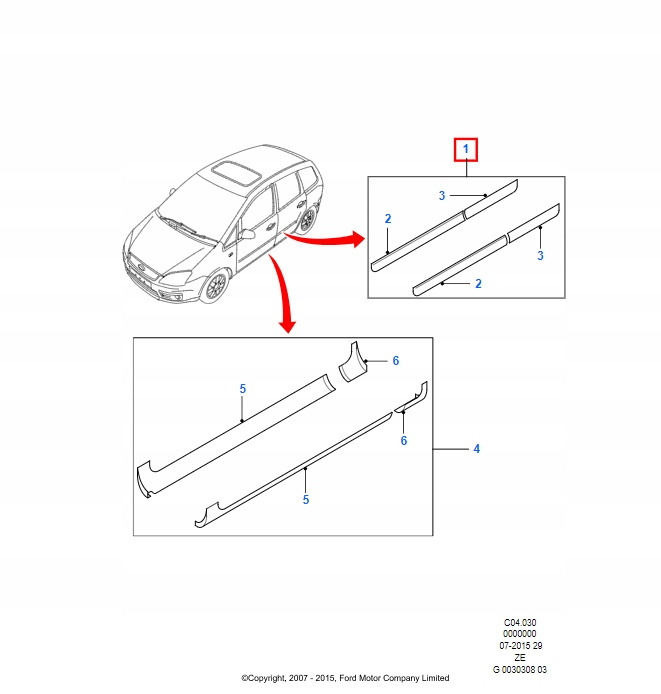 1
3
2
3
2
6
5
6
4
5

C04.030
0000000
07-2015 29
ZE
G 0030308 03

©Copyright, 2007 - 2015, Ford Motor Company Limited