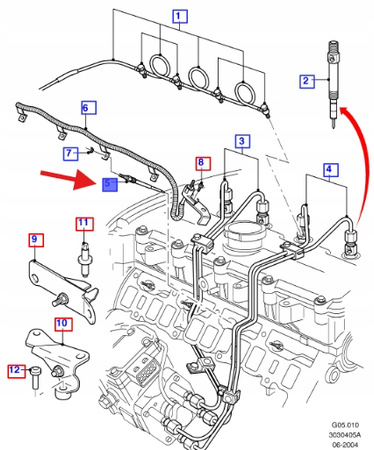 1
2
6
3
7
8
4
5
11
9
10
12
G05.010
3030405A
06-2004