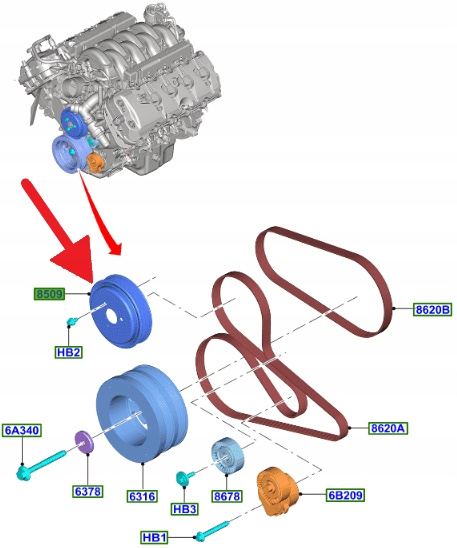 8509
HB2
8620B
8620A
6A340
6378
6316
HB3
8678
6B209
HB1