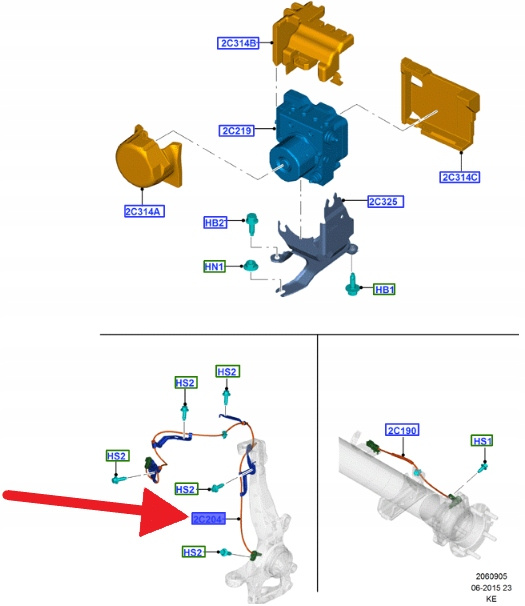 2C314B

2C219

2C314C

2C314A

2C325

HB2

HN1

HB1

HS2

HS2

HS2

HS2

2C204

HS2

2C190

HS1

2060905
06-2015 23
KE