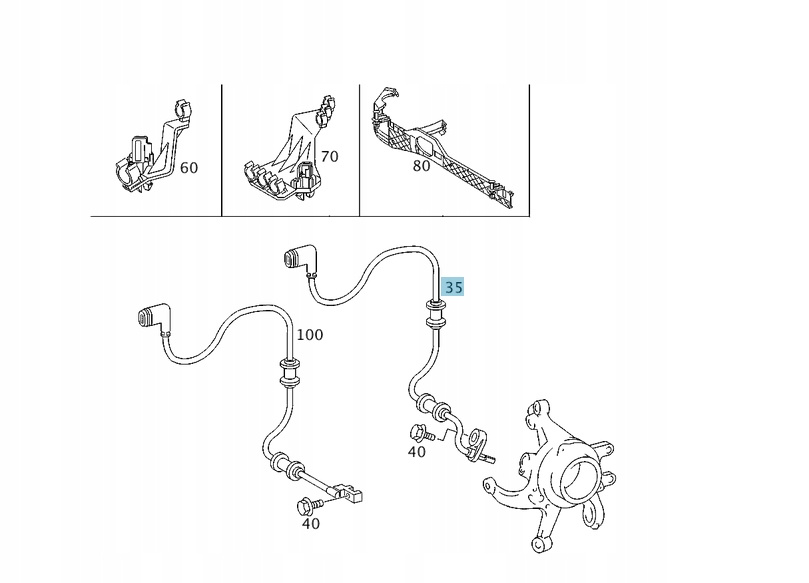 60

70

80

35

100

40

40